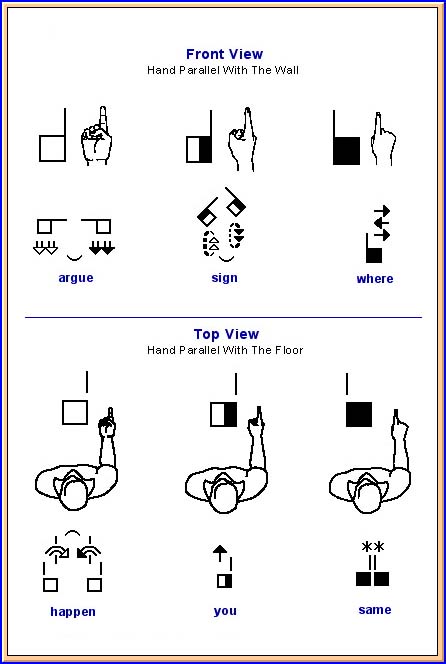 Front View
Hand Parallel With The Wall

argue

sign

where

Top View
Hand Parallel With The Floor

happen

you

same