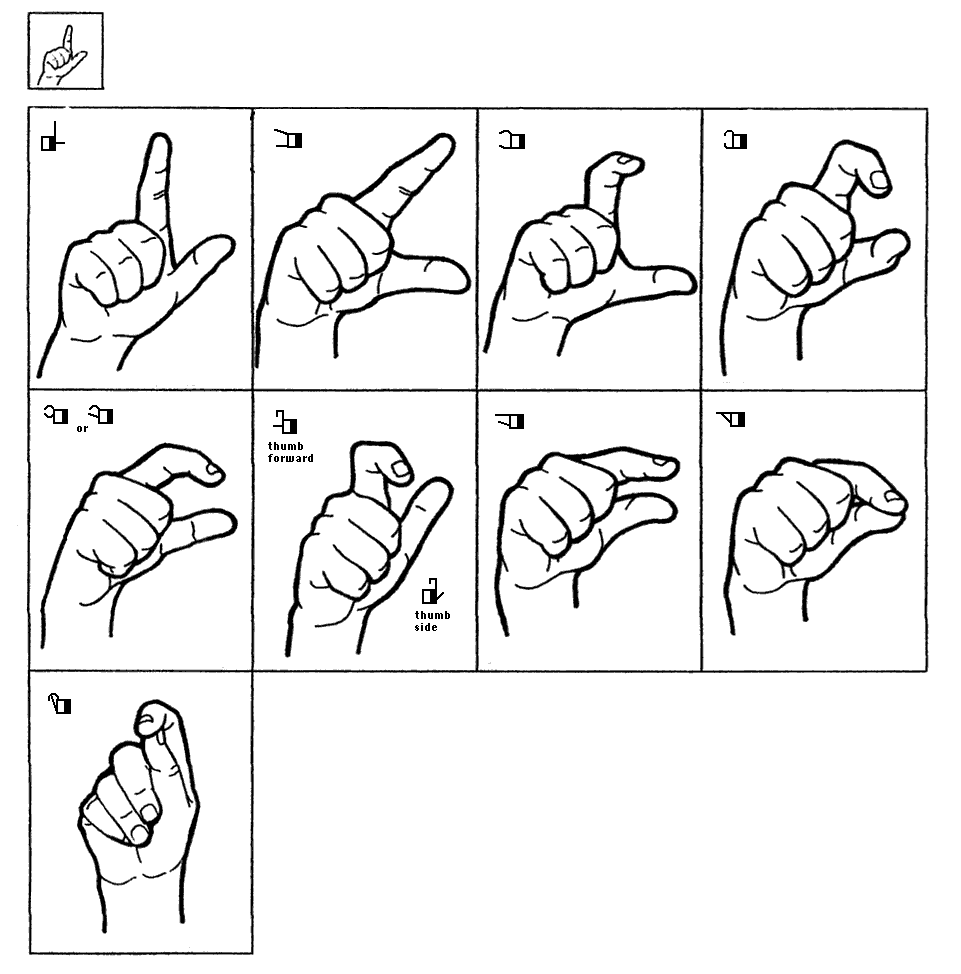 or

thumb forward

thumb side