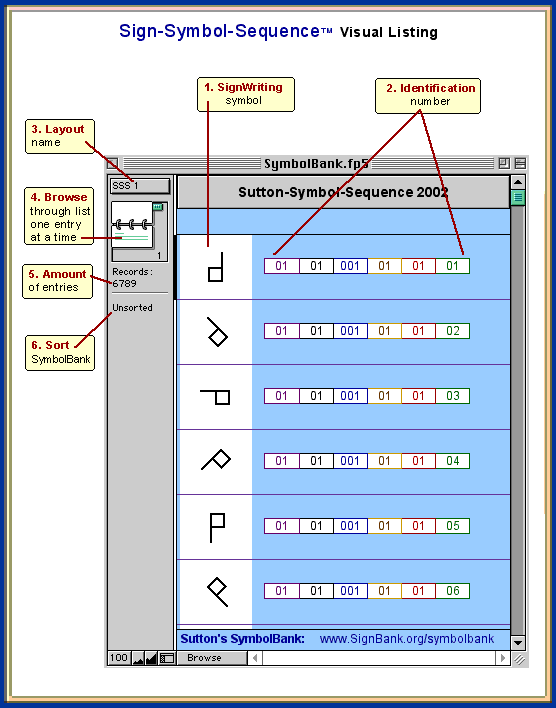 Sign-Symbol-Sequence™ Visual Listing

1. SignWriting symbol

2. Identification number

3. Layout name

4. Browse through list one entry at a time

5. Amount of entries

6. Sort SymbolBank

SymbolBank.fp5

SSS 1

1

Records: 6789

Unsorted

Sutton-Symbol-Sequence 2002

| 01 | 01 | 001 | 01 | 01 | 01 |
|---|---|---|---|---|---|
| 01 | 01 | 001 | 01 | 01 | 02 |
| 01 | 01 | 001 | 01 | 01 | 03 |
| 01 | 01 | 001 | 01 | 01 | 04 |
| 01 | 01 | 001 | 01 | 01 | 05 |
| 01 | 01 | 001 | 01 | 01 | 06 |

Sutton's SymbolBank: www.SignBank.org/symbolbank

100 Browse