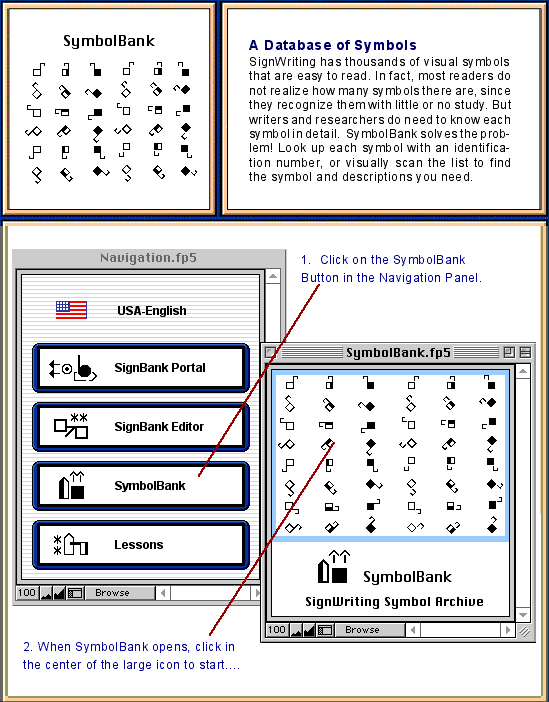 SymbolBank

A Database of Symbols
SignWriting has thousands of visual symbols that are easy to read. In fact, most readers do not realize how many symbols there are, since they recognize them with little or no study. But writers and researchers do need to know each symbol in detail. SymbolBank solves the problem! Look up each symbol with an identification number, or visually scan the list to find the symbol and descriptions you need.

Navigation.fp5

USA-English

SignBank Portal

SignBank Editor

SymbolBank

Lessons

100 Browse

1. Click on the SymbolBank Button in the Navigation Panel.

SymbolBank.fp5

SymbolBank
SignWriting Symbol Archive

100 Browse

2. When SymbolBank opens, click in the center of the large icon to start....