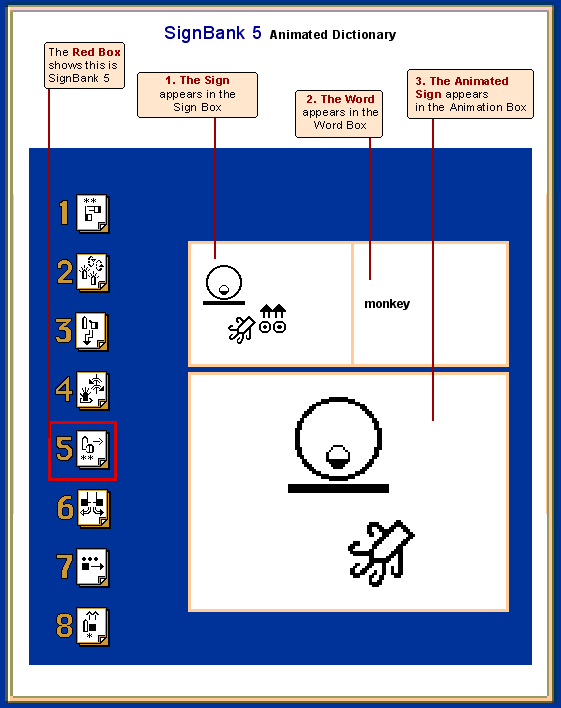 SignBank 5 Animated Dictionary

The Red Box shows this is SignBank 5

1. The Sign appears in the Sign Box

2. The Word appears in the Word Box

3. The Animated Sign appears in the Animation Box

1
2
3
4
5
6
7
8

monkey