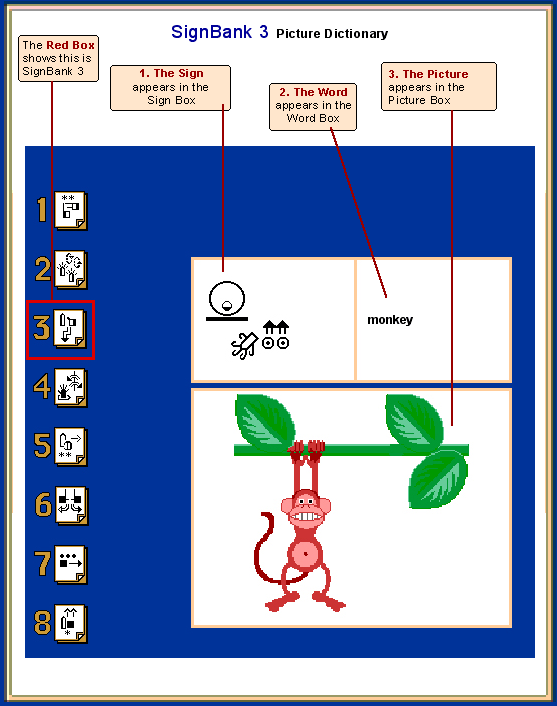 SignBank 3 Picture Dictionary

The Red Box shows this is SignBank 3

1. The Sign appears in the Sign Box

2. The Word appears in the Word Box

3. The Picture appears in the Picture Box

1

2

3

4

5

6

7

8

monkey