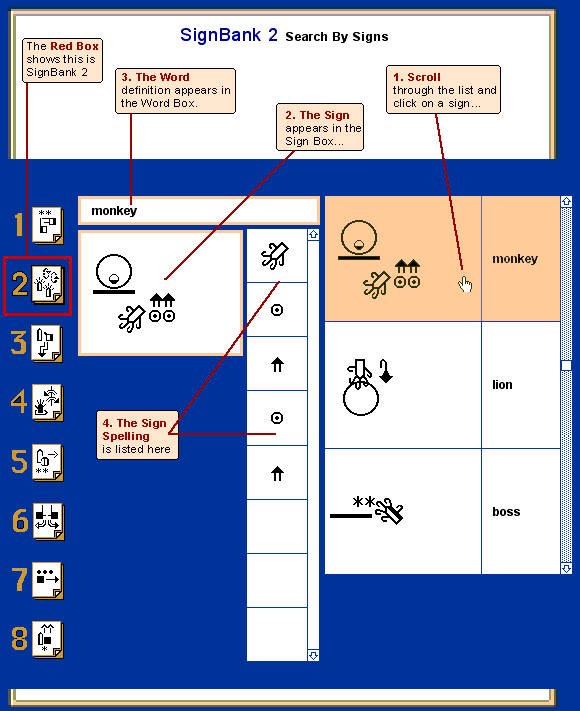 SignBank 2 Search By Signs

The Red Box shows this is SignBank 2

3. The Word definition appears in the Word Box.

2. The Sign appears in the Sign Box...

1. Scroll through the list and click on a sign...

1

2

3

4

5

6

7

8

monkey

4. The Sign Spelling is listed here

monkey

lion

boss