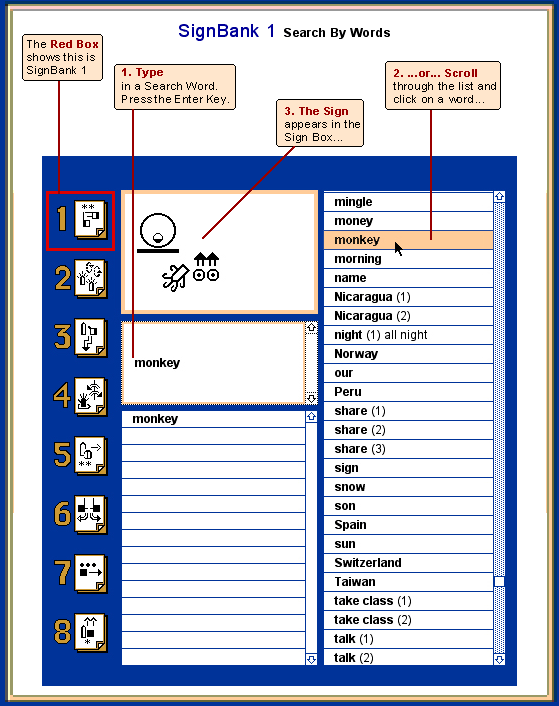 SignBank 1 Search By Words

The Red Box shows this is SignBank 1

1. Type in a Search Word. Press the Enter Key.

3. The Sign appears in the Sign Box...

2. ...or... Scroll through the list and click on a word...

1
2
3
4
5
6
7
8

monkey

monkey

mingle
money
monkey
morning
name
Nicaragua (1)
Nicaragua (2)
night (1) all night
Norway
our
Peru
share (1)
share (2)
share (3)
sign
snow
son
Spain
sun
Switzerland
Taiwan
take class (1)
take class (2)
talk (1)
talk (2)