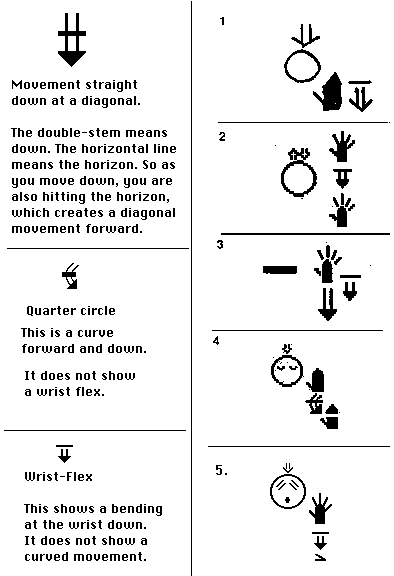 Movement straight down at a diagonal.

The double-stem means down. The horizontal line means the horizon. So as you move down, you are also hitting the horizon, which creates a diagonal movement forward.

Quarter circle

This is a curve forward and down.

It does not show a wrist flex.

Wrist-Flex

This shows a bending at the wrist down. It does not show a curved movement.

1

2

3

4

5.